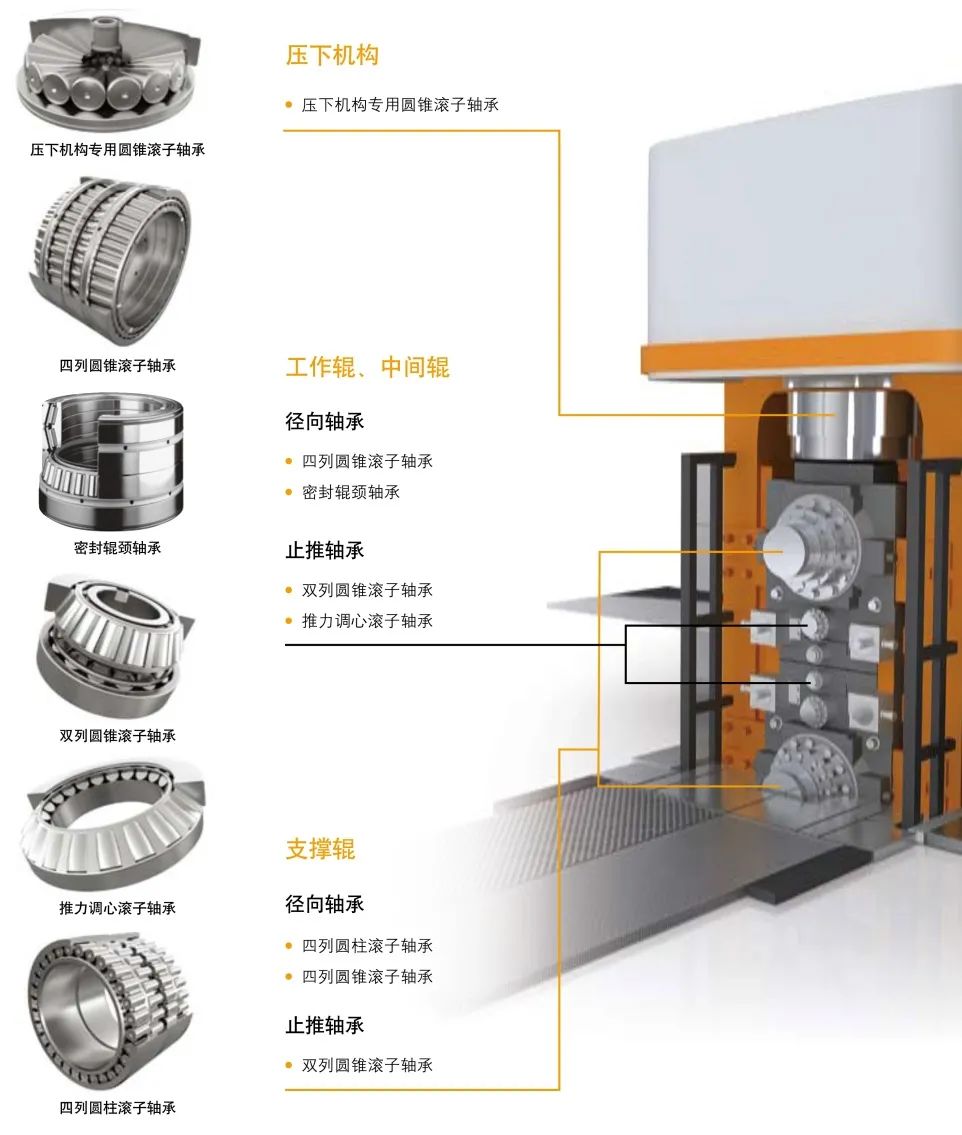 压下机构专用圆锥滚子轴承

四列圆锥滚子轴承

密封辊颈轴承

双列圆锥滚子轴承

推力调心滚子轴承

四列圆柱滚子轴承

压下机构

• 压下机构专用圆锥滚子轴承

工作辊、中间辊

径向轴承

• 四列圆锥滚子轴承
• 密封辊颈轴承

止推轴承

• 双列圆锥滚子轴承
• 推力调心滚子轴承

支撑辊

径向轴承

• 四列圆柱滚子轴承
• 四列圆锥滚子轴承

止推轴承

• 双列圆锥滚子轴承